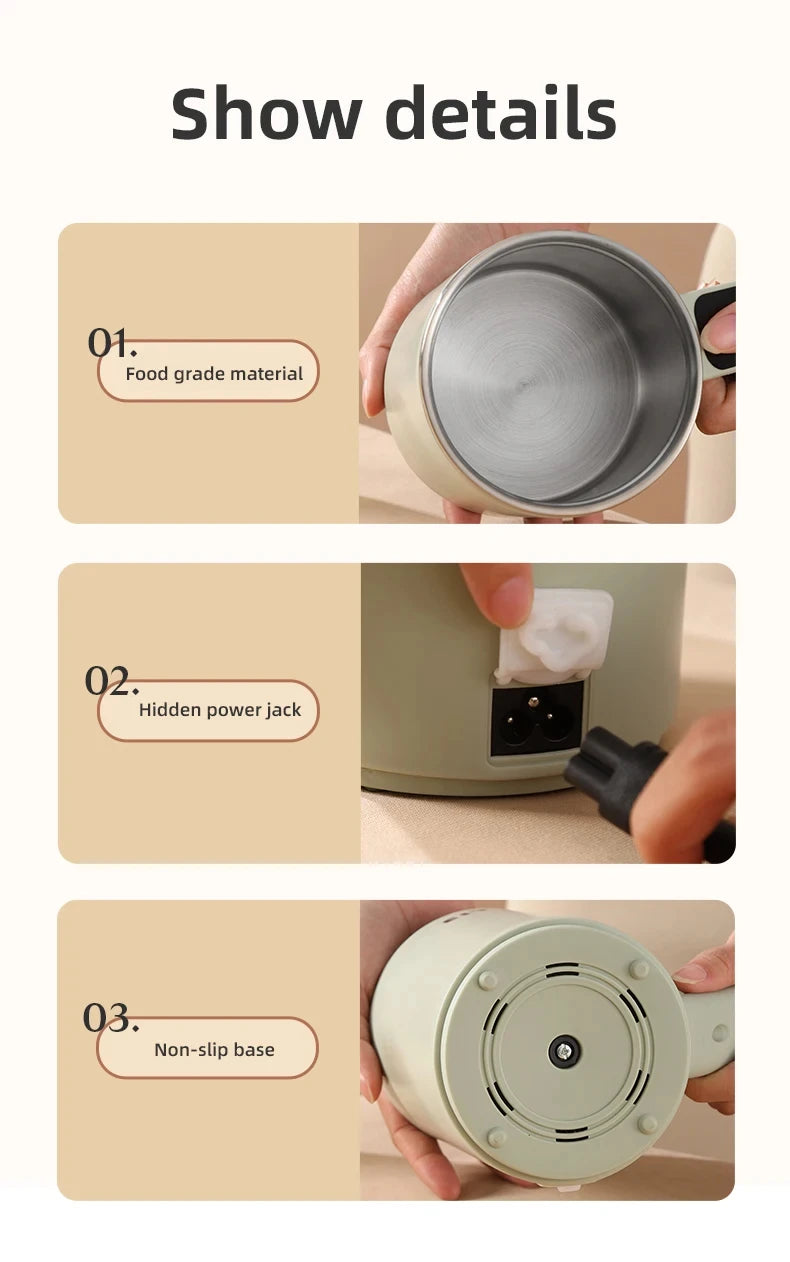 Show details

01.
Food grade material

02.
Hidden power jack

03.
Non-slip base